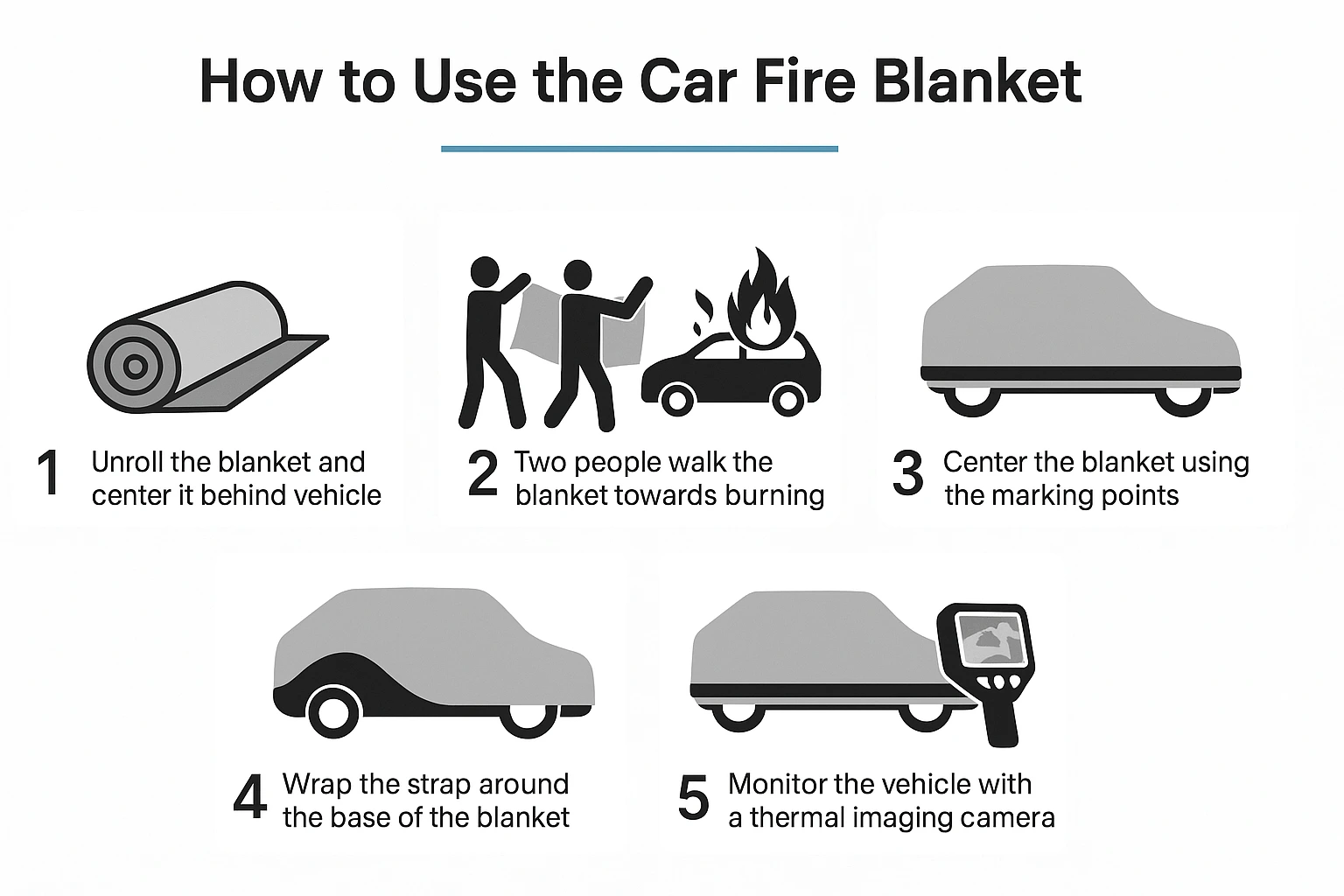 How to Use the Car Fire Blanket

1 Unroll the blanket and center it behind vehicle

2 Two people walk the blanket towards burning

3 Center the blanket using the marking points

4 Wrap the strap around the base of the blanket

5 Monitor the vehicle with a thermal imaging camera